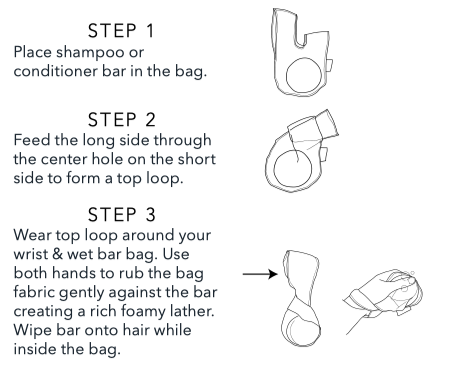 STEP 1
Place shampoo or conditioner bar in the bag.

STEP 2
Feed the long side through the center hole on the short side to form a top loop.

STEP 3
Wear top loop around your wrist & wet bar bag. Use both hands to rub the bag fabric gently against the bar creating a rich foamy lather. Wipe bar onto hair while inside the bag.