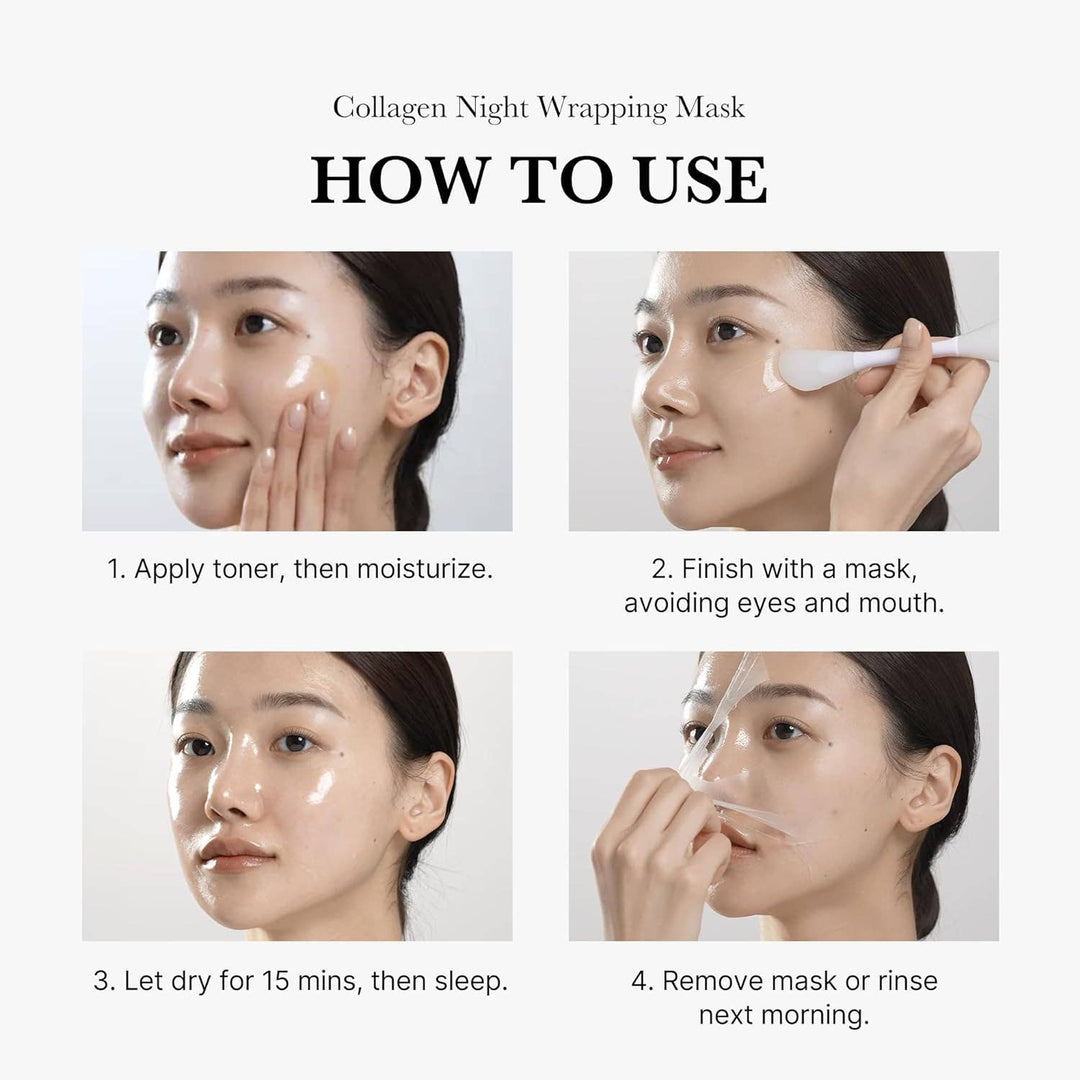 Collagen Night Wrapping Mask

HOW TO USE

1. Apply toner, then moisturize.

2. Finish with a mask, avoiding eyes and mouth.

3. Let dry for 15 mins, then sleep.

4. Remove mask or rinse next morning.