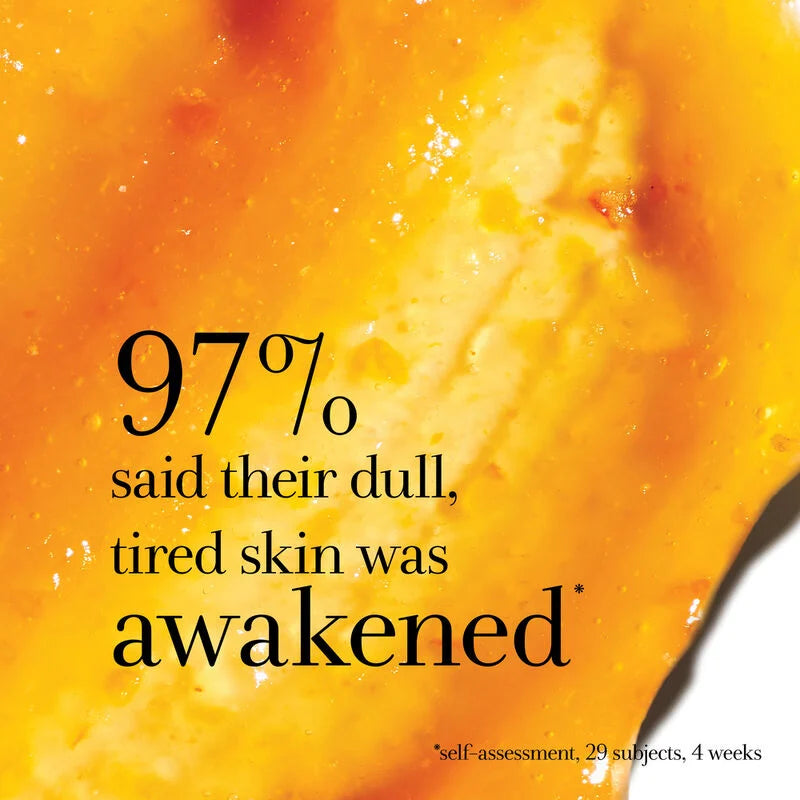 97%
said their dull, tired skin was awakened*

*self-assessment, 29 subjects, 4 weeks