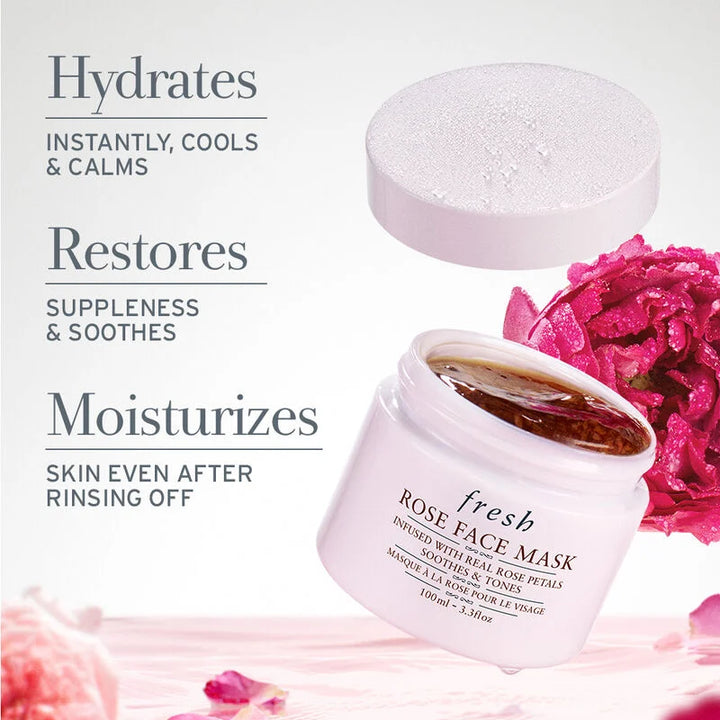 Hydrates

INSTANTLY, COOLS & CALMS

Restores

SUPPLENESS & SOOTHES

Moisturizes

SKIN EVEN AFTER RINSING OFF

fresh
ROSE FACE MASK
INFUSED WITH REAL ROSE PETALS
SOOTHES & TONES
MASQUE À LA ROSE POUR LE VISAGE
100ml - 3.3fl oz